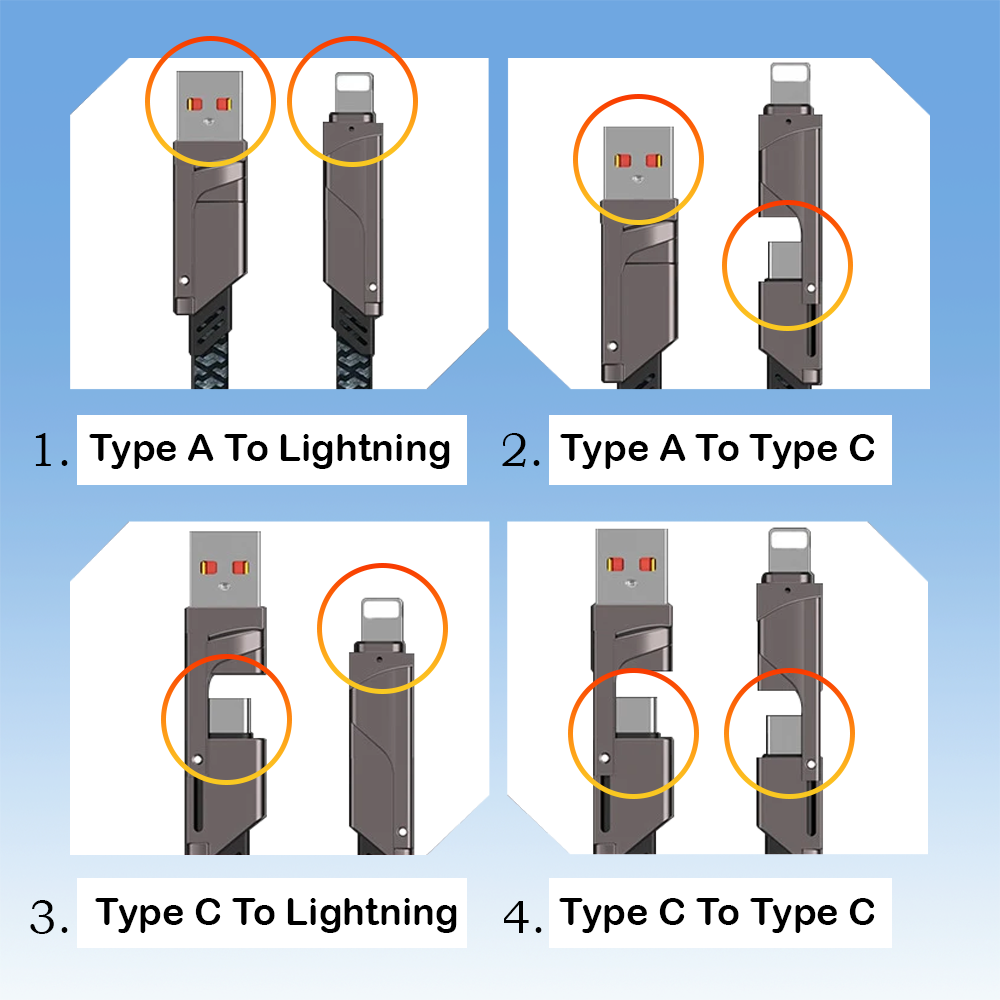 1. Type A To Lightning

2. Type A To Type C

3. Type C To Lightning

4. Type C To Type C